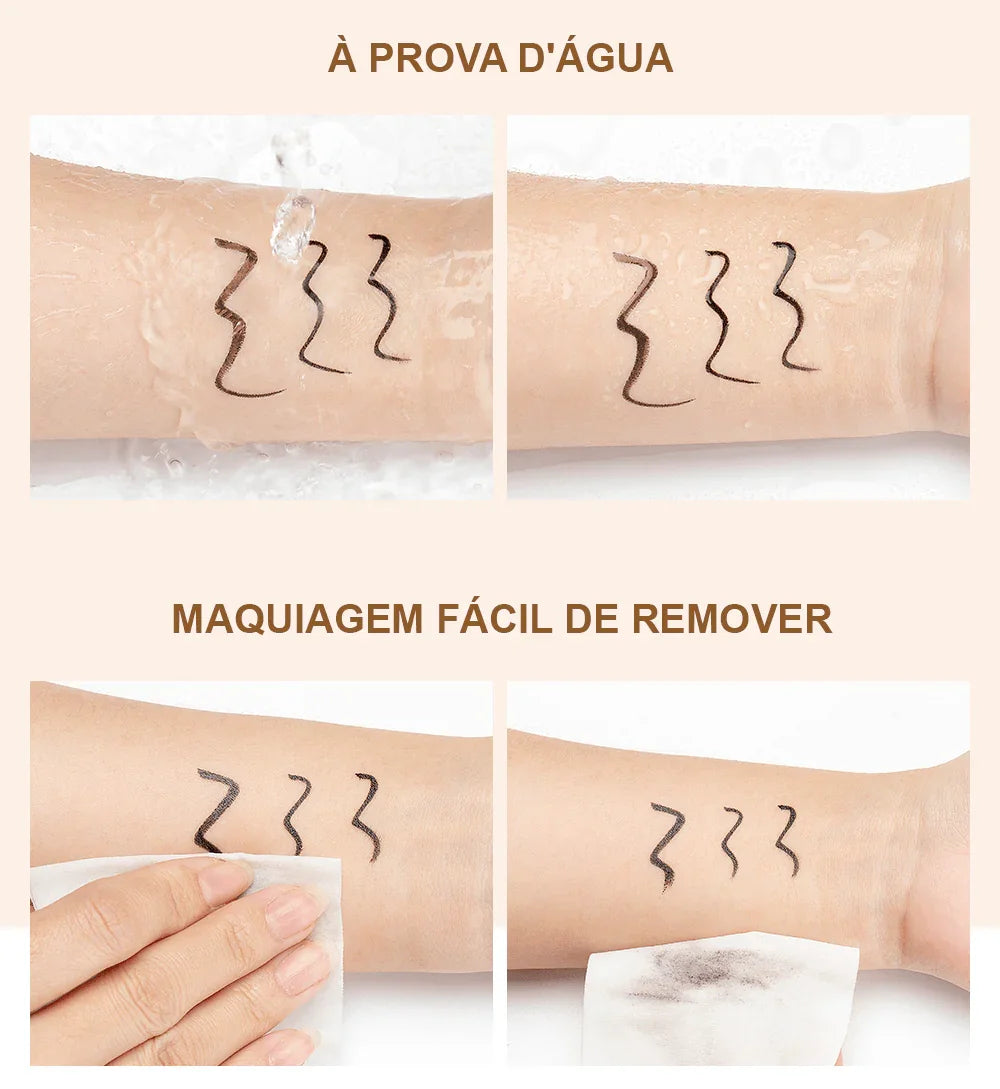 À PROVA D'ÁGUA

MAQUIAGEM FÁCIL DE REMOVER