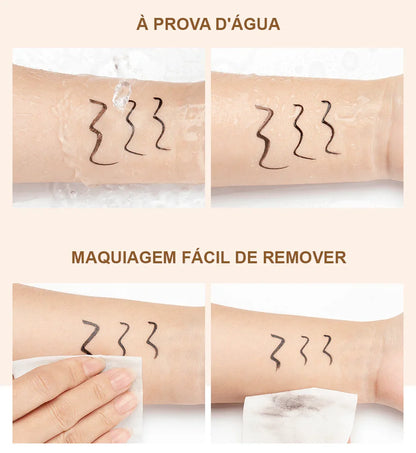 À PROVA D'ÁGUA

MAQUIAGEM FÁCIL DE REMOVER