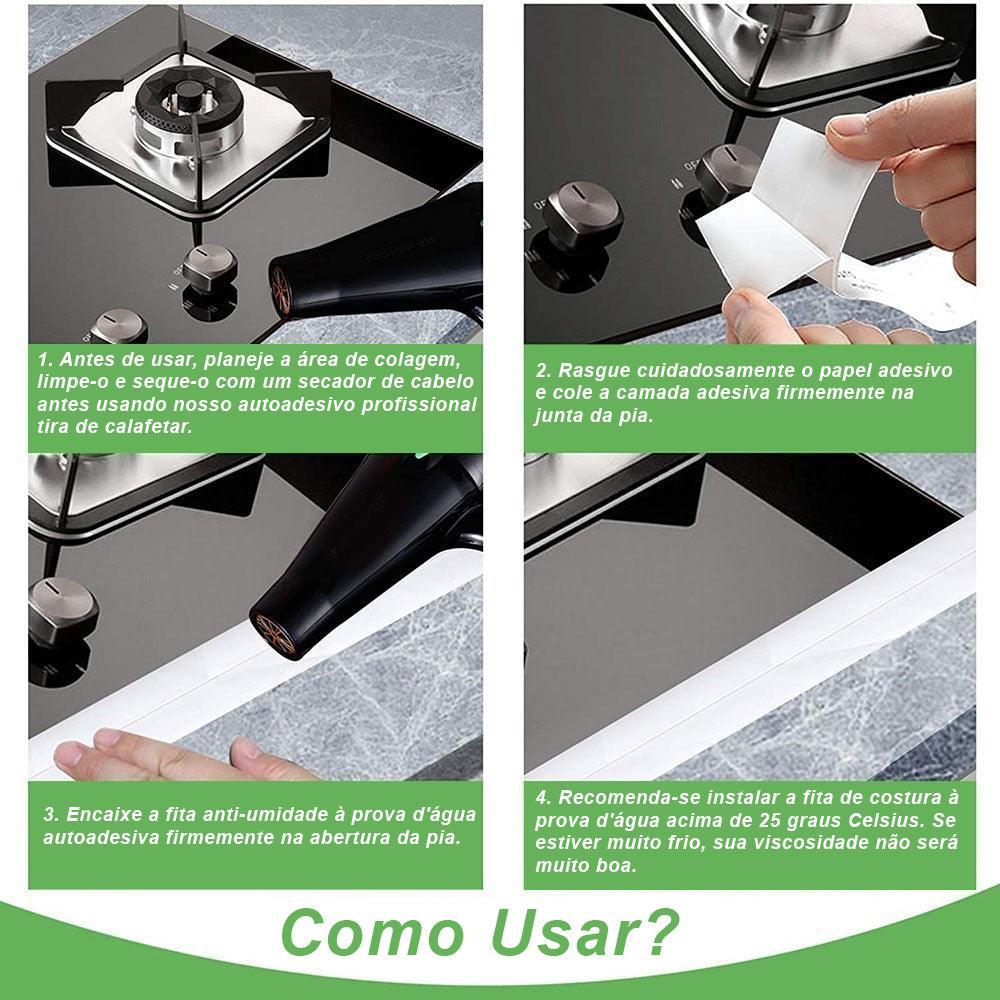 1. Antes de usar, planeje a área de colagem, limpe-o e seque-o com um secador de cabelo antes usando nosso autoadesivo profissional tira de calafetar.

2. Rasgue cuidadosamente o papel adesivo e cole a camada adesiva firmemente na junta da pia.

3. Encaixe a fita anti-umidade à prova d'água autoadesiva firmemente na abertura da pia.

4. Recomenda-se instalar a fita de costura à prova d'água acima de 25 graus Celsius. Se estiver muito frio, sua viscosidade não será muito boa.

Como Usar?