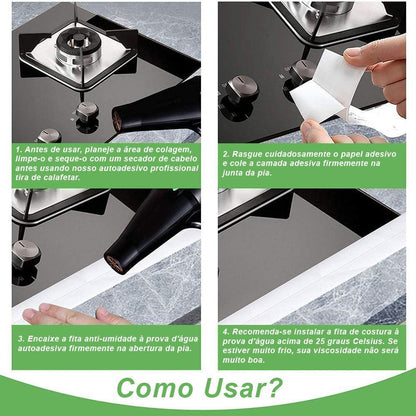 1. Antes de usar, planeje a área de colagem, limpe-o e seque-o com um secador de cabelo antes usando nosso autoadesivo profissional tira de calafetar.

2. Rasgue cuidadosamente o papel adesivo e cole a camada adesiva firmemente na junta da pia.

3. Encaixe a fita anti-umidade à prova d'água autoadesiva firmemente na abertura da pia.

4. Recomenda-se instalar a fita de costura à prova d'água acima de 25 graus Celsius. Se estiver muito frio, sua viscosidade não será muito boa.

Como Usar?