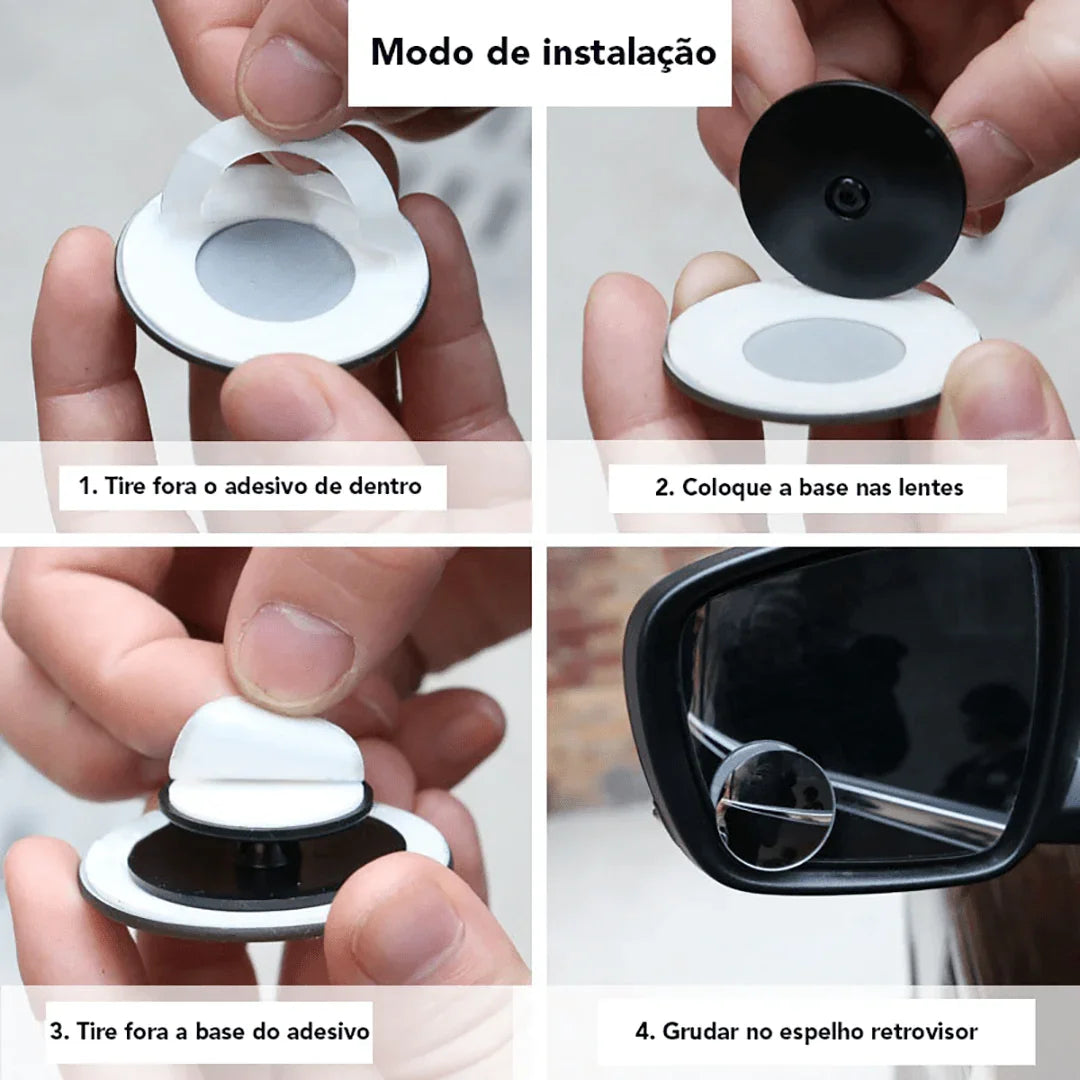 Modo de instalação

1. Tire fora o adesivo de dentro

2. Coloque a base nas lentes

3. Tire fora a base do adesivo

4. Grudar no espelho retrovisor